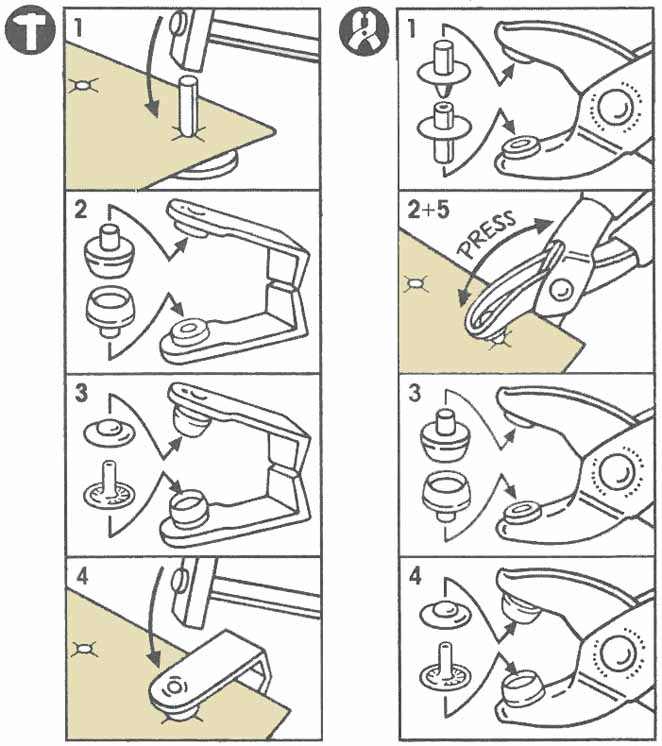 1

2

3

4

1

2+5

PRESS

3

4