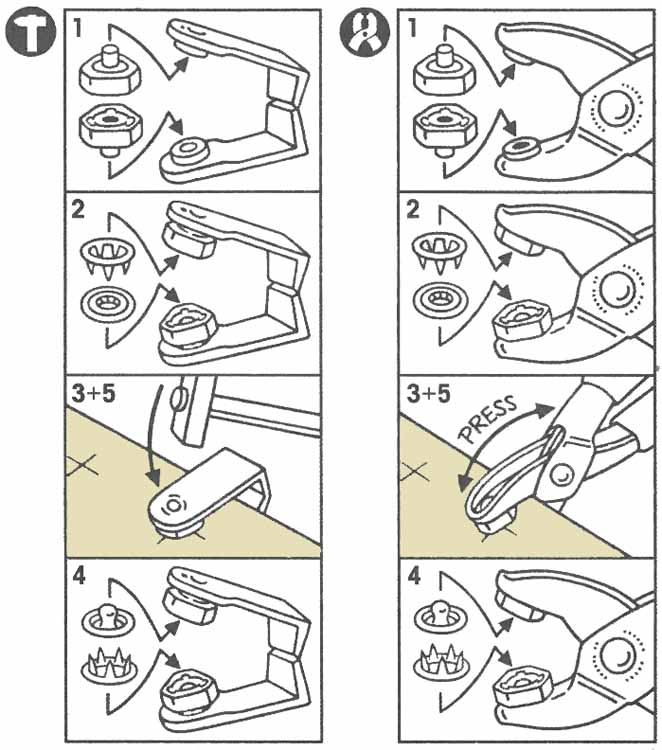 1

2

3+5

4

1

2

3+5

PRESS

4