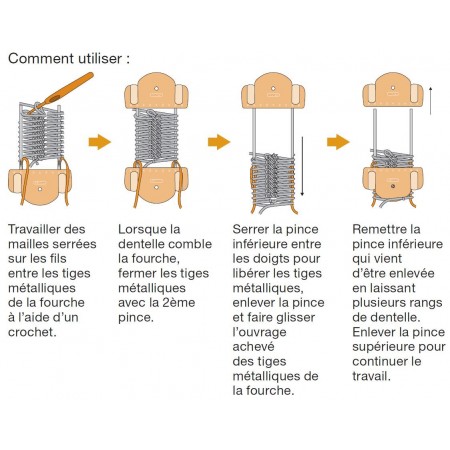 Comment utiliser :

Travailler des mailles serrées sur les fils entre les tiges métalliques de la fourche à l'aide d'un crochet.

Lorsque la dentelle comble la fourche, fermer les tiges métalliques avec la 2ème pince.

Serrer la pince inférieure entre les doigts pour libérer les tiges métalliques, enlever la pince et faire glisser l'ouvrage achevé des tiges métalliques de la fourche.

Remettre la pince inférieure qui vient d'être enlevée en laissant plusieurs rangs de dentelle. Enlever la pince supérieure pour continuer le travail.